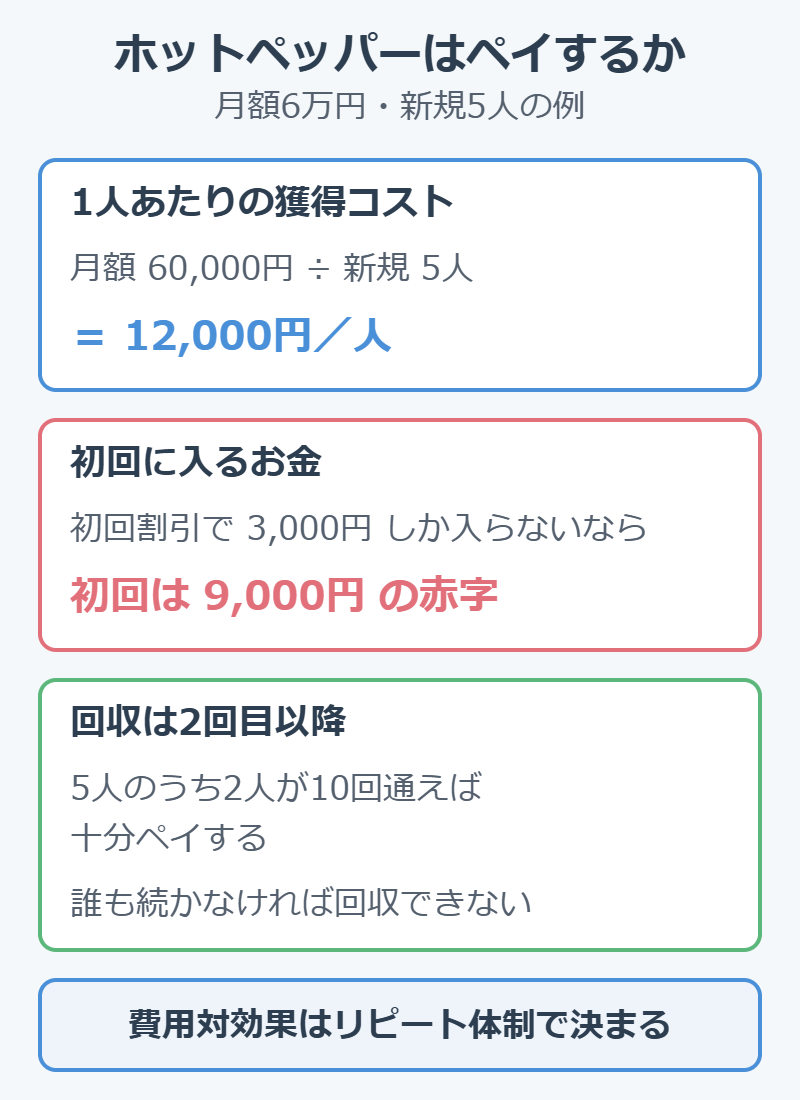 ホットペッパーはペイするか
月額6万円・新規5人の例

1人あたりの獲得コスト

月額 60,000円 ÷ 新規 5人

= 12,000円／人

初回に入るお金

初回割引で 3,000円 しか入らないなら

初回は 9,000円 の赤字

回収は2回目以降

5人のうち2人が10回通えば十分ペイする

誰も続かなければ回収できない

費用対効果はリピート体制で決まる